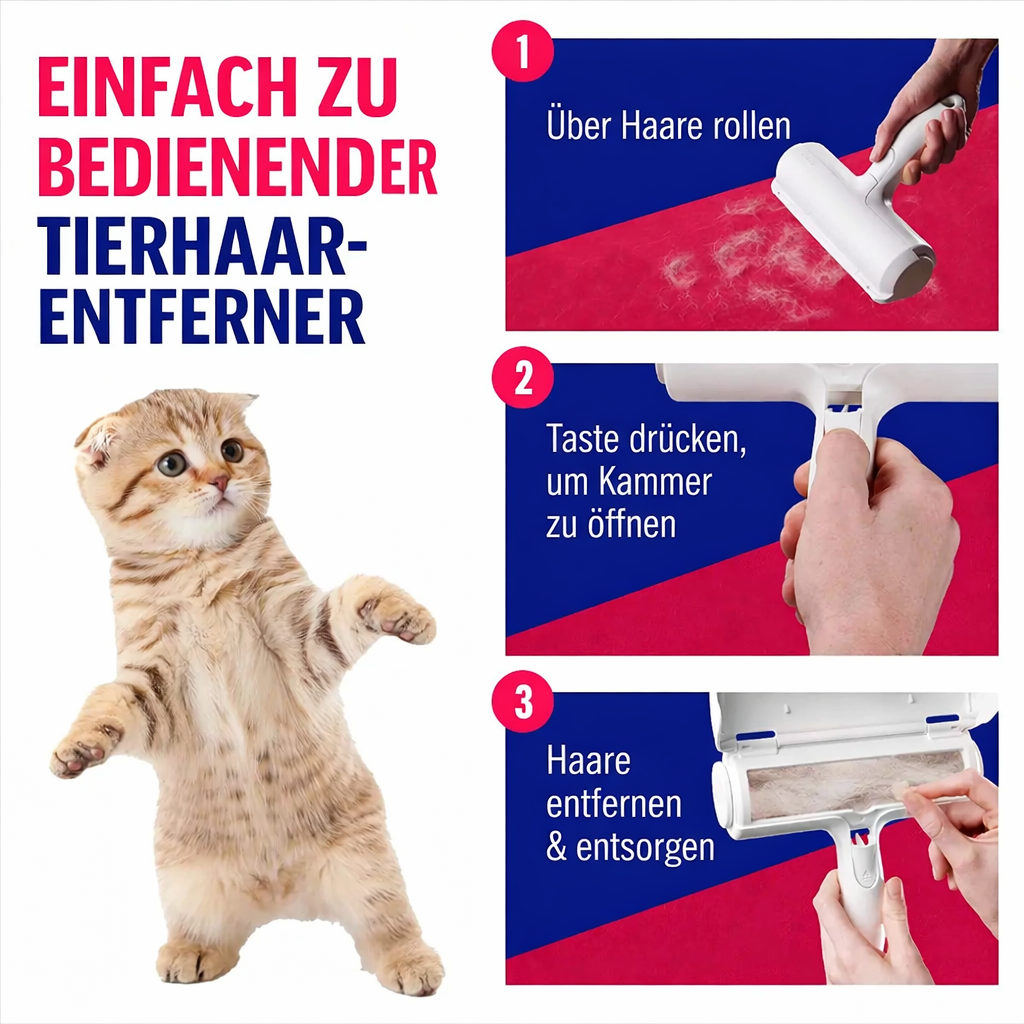 EINFACH ZU BEDIENENDER TIERHAAR-ENTFERNER

1
Über Haare rollen

2
Taste drücken, um Kammer zu öffnen

3
Haare entfernen & entsorgen