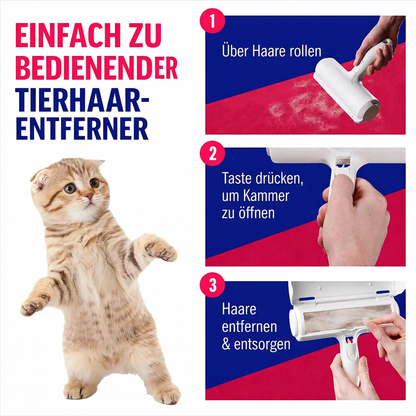 EINFACH ZU BEDIENENDER TIERHAAR-ENTFERNER

1
Über Haare rollen

2
Taste drücken, um Kammer zu öffnen

3
Haare entfernen & entsorgen